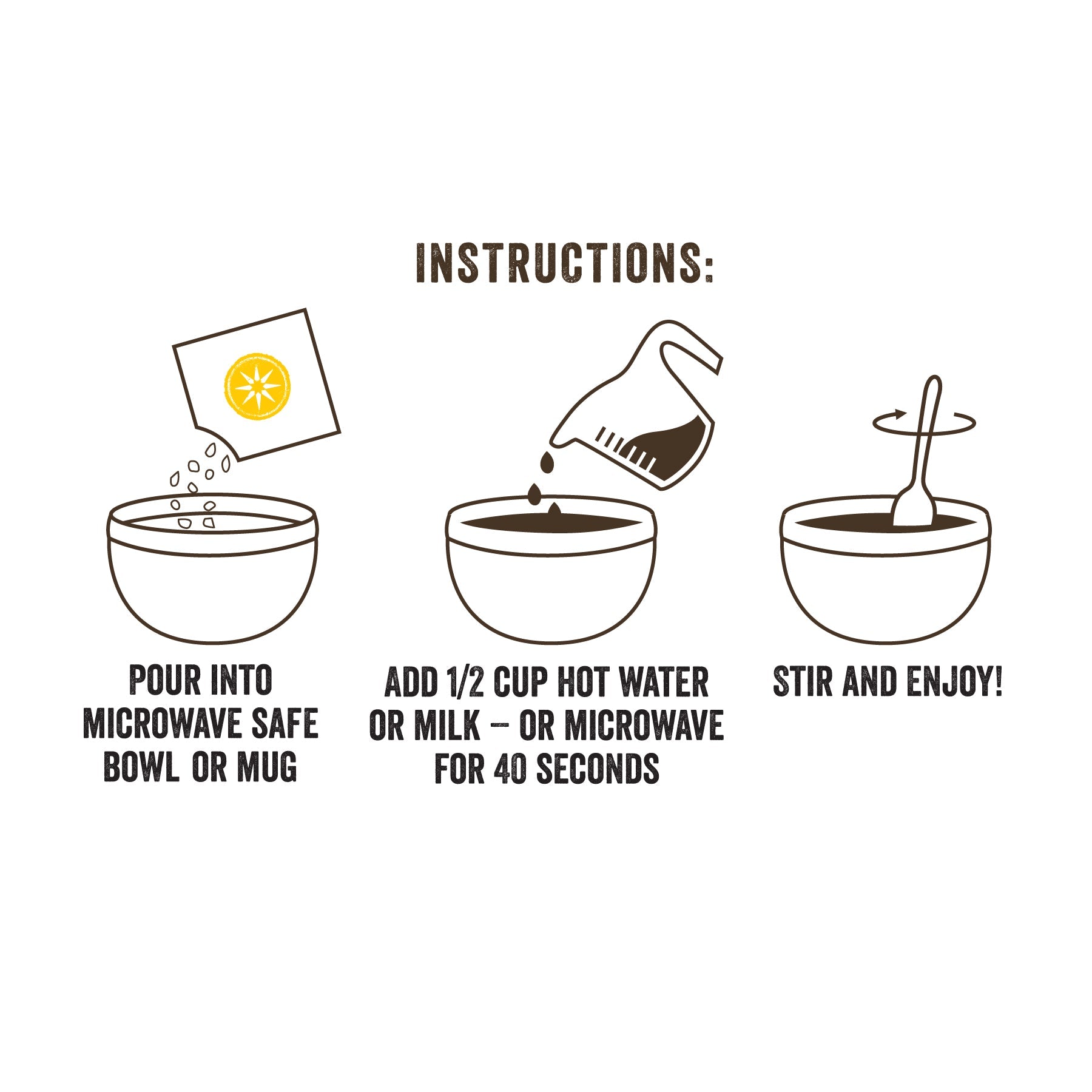 INSTRUCTIONS:

POUR INTO MICROWAVE SAFE BOWL OR MUG

ADD 1/2 CUP HOT WATER OR MILK – OR MICROWAVE FOR 40 SECONDS

STIR AND ENJOY!