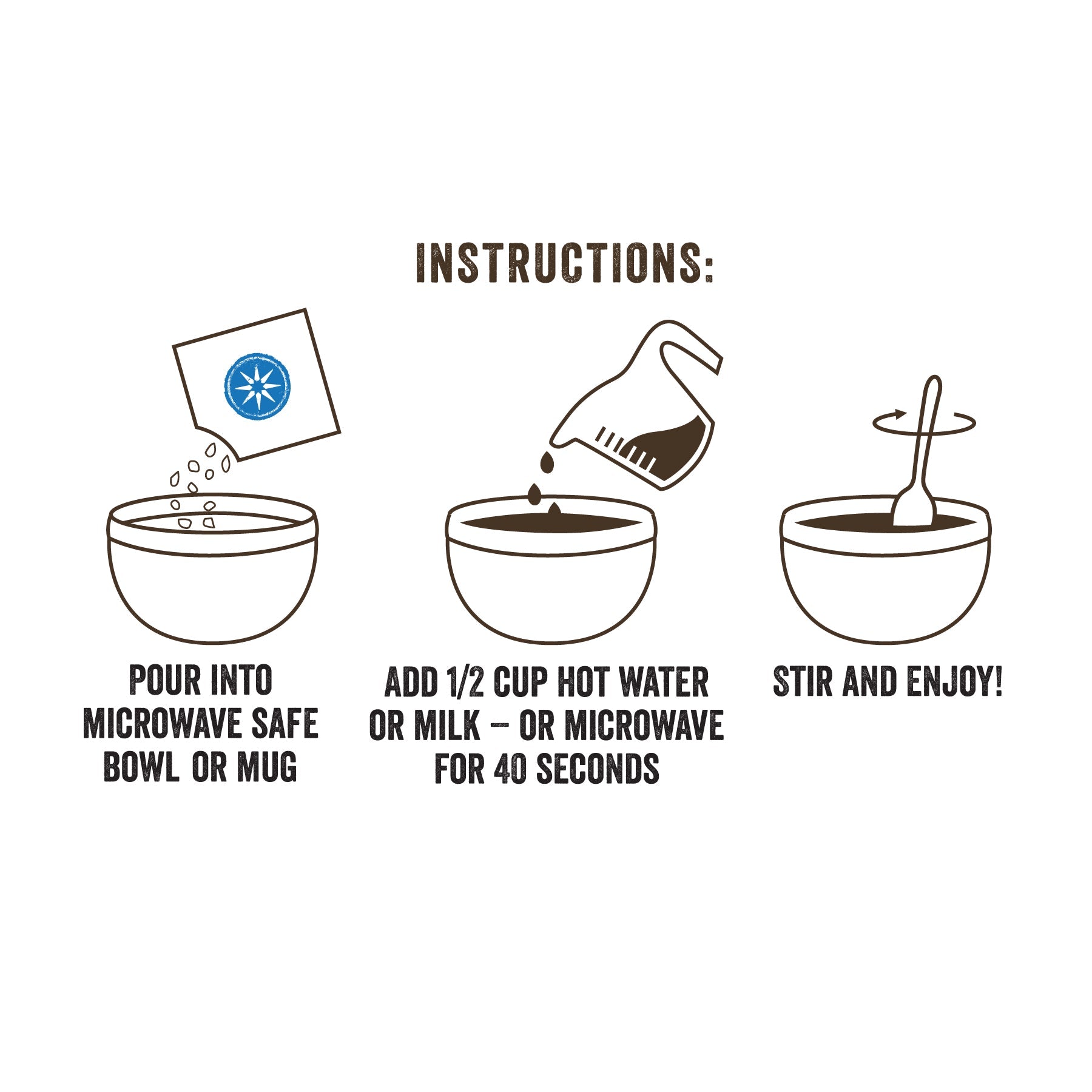 INSTRUCTIONS:

POUR INTO MICROWAVE SAFE BOWL OR MUG

ADD 1/2 CUP HOT WATER OR MILK – OR MICROWAVE FOR 40 SECONDS

STIR AND ENJOY!