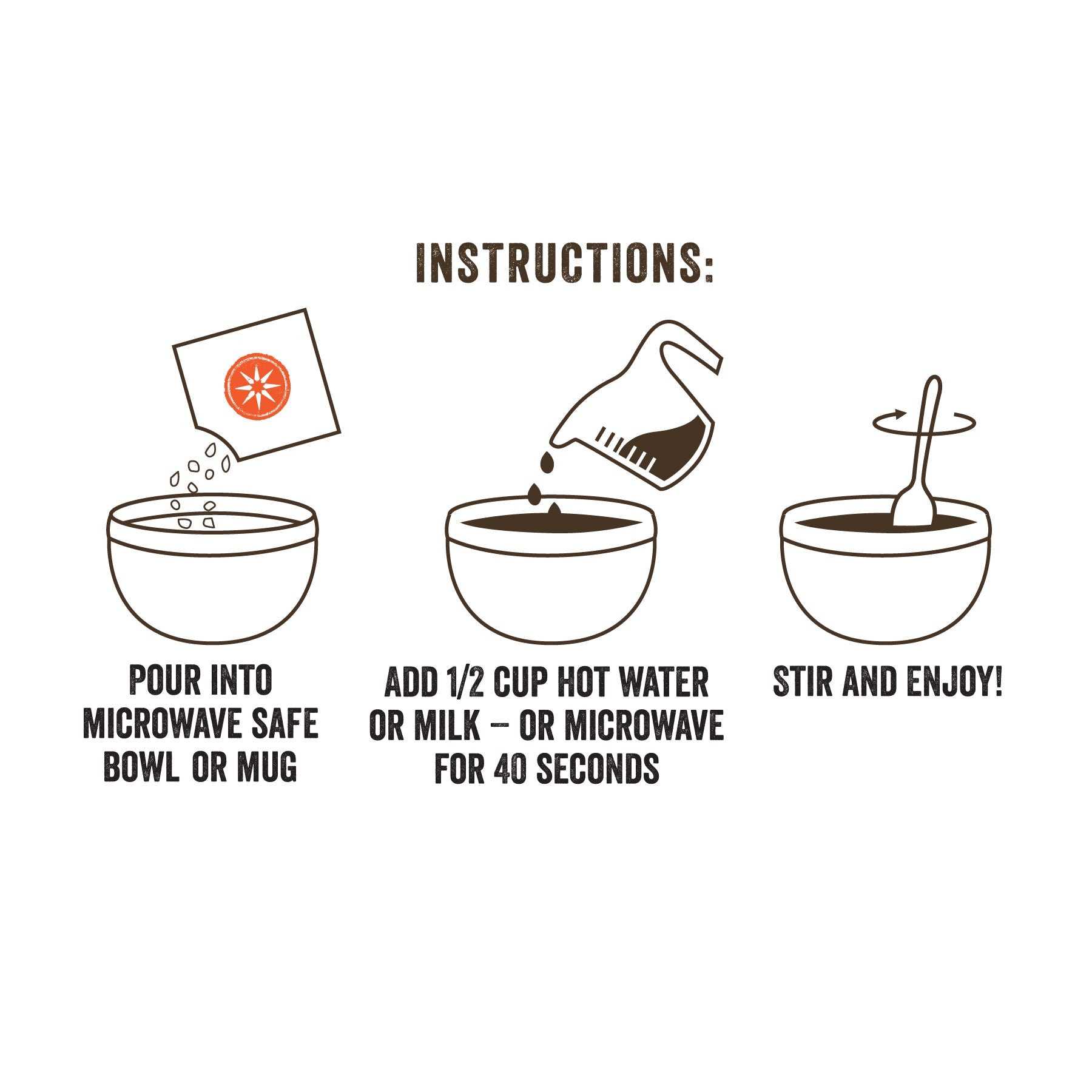 INSTRUCTIONS:

POUR INTO MICROWAVE SAFE BOWL OR MUG

ADD 1/2 CUP HOT WATER OR MILK – OR MICROWAVE FOR 40 SECONDS

STIR AND ENJOY!