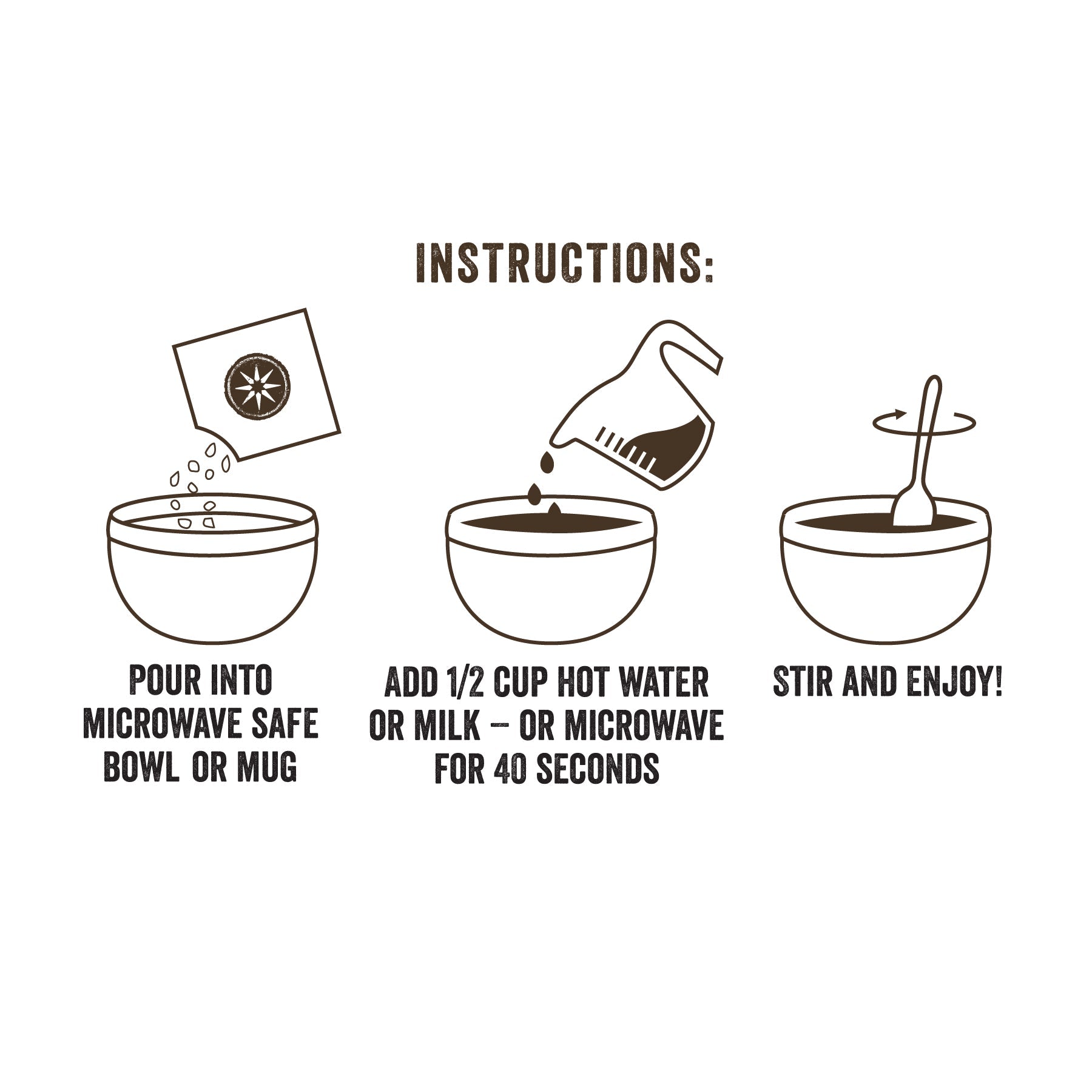 INSTRUCTIONS:

POUR INTO MICROWAVE SAFE BOWL OR MUG

ADD 1/2 CUP HOT WATER OR MILK – OR MICROWAVE FOR 40 SECONDS

STIR AND ENJOY!