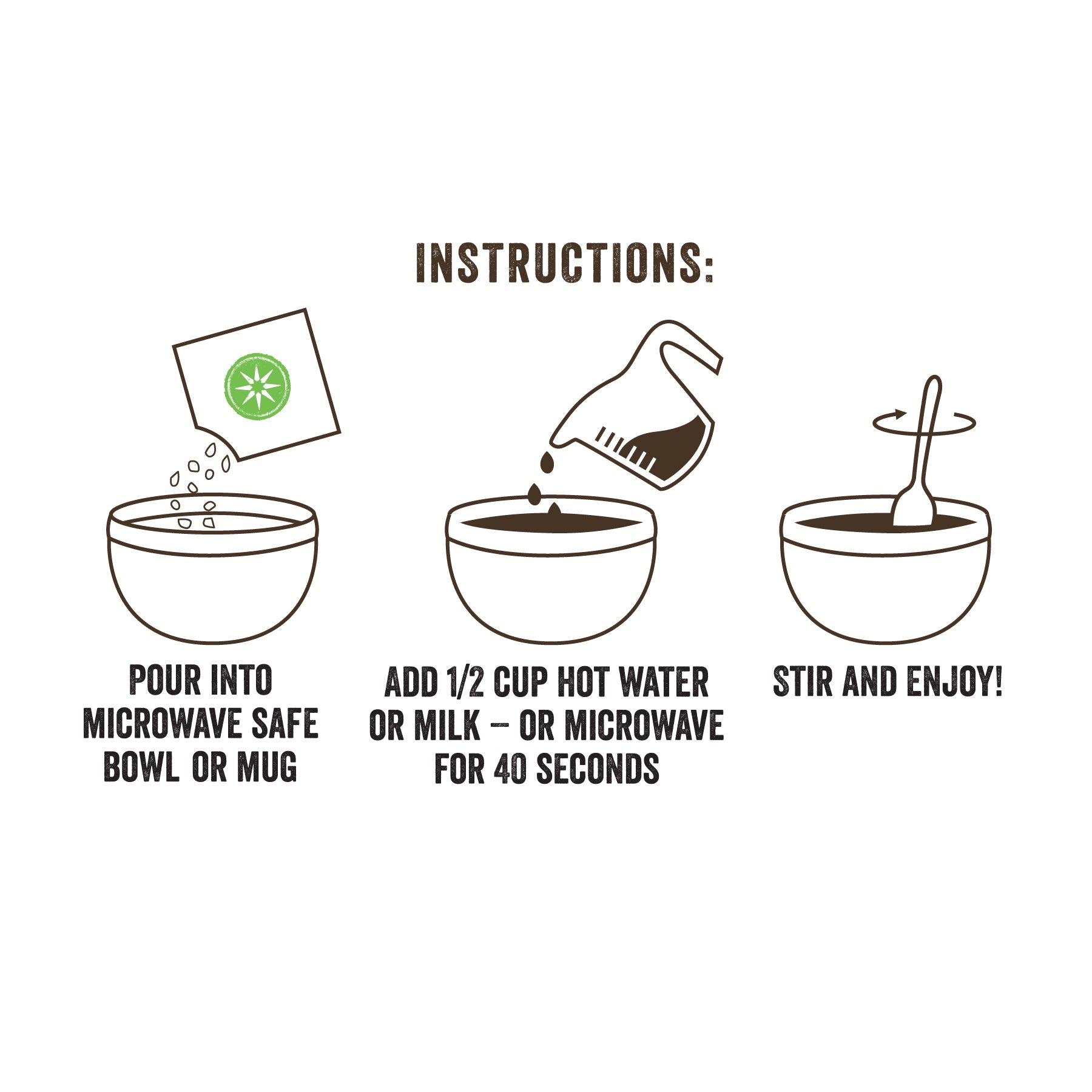 INSTRUCTIONS:

POUR INTO MICROWAVE SAFE BOWL OR MUG

ADD 1/2 CUP HOT WATER OR MILK – OR MICROWAVE FOR 40 SECONDS

STIR AND ENJOY!